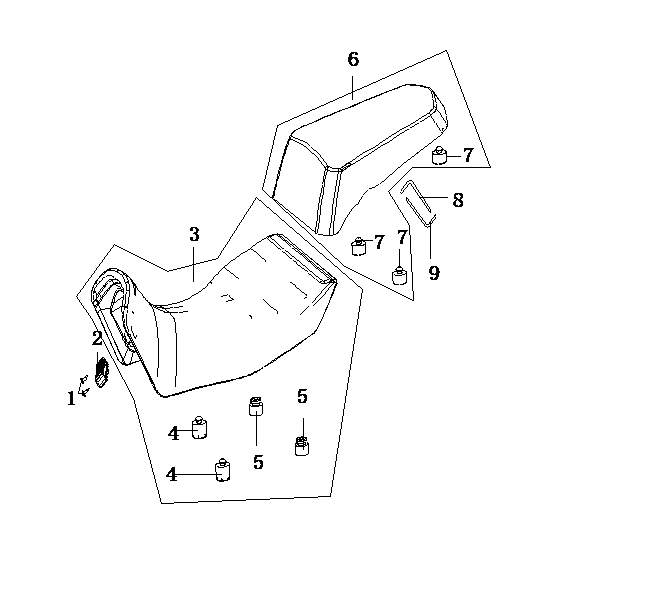 6
7
8
3
7
7
9
2
1
5
4
5
4