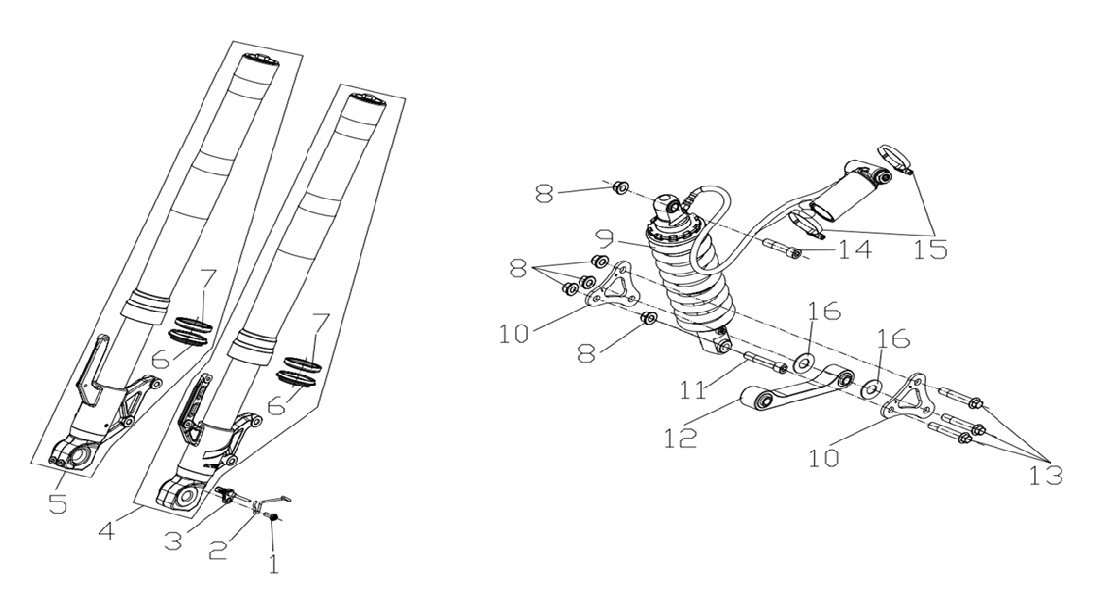 7
6
7
6
5
4
3
2
1
8
9
14
15
8
10
8
16
16
11
12
10
13