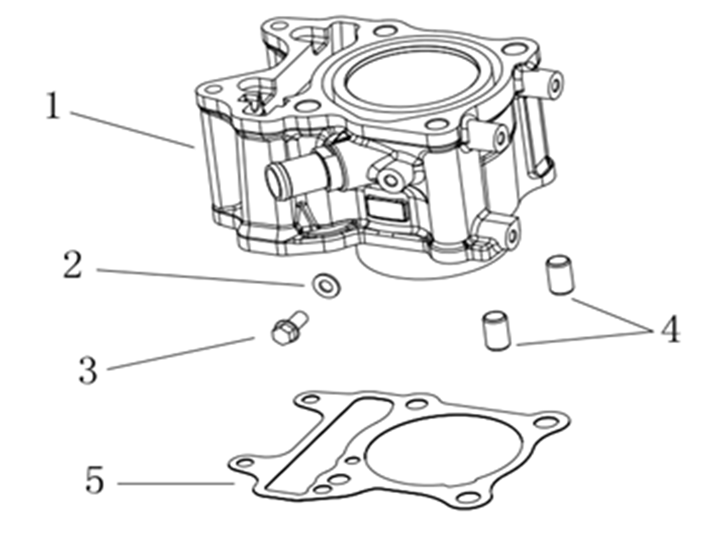 1
2
3
4
5