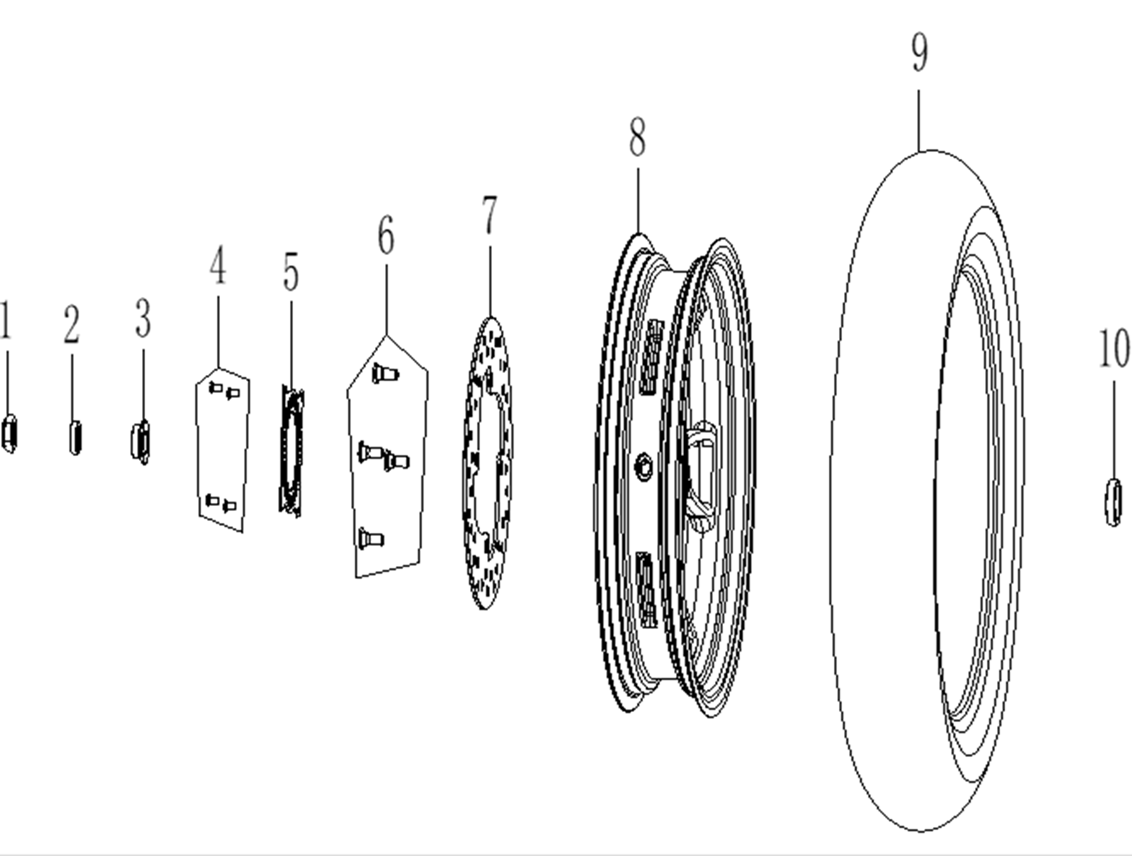 1
2
3
4
5
6
7
8
9
10