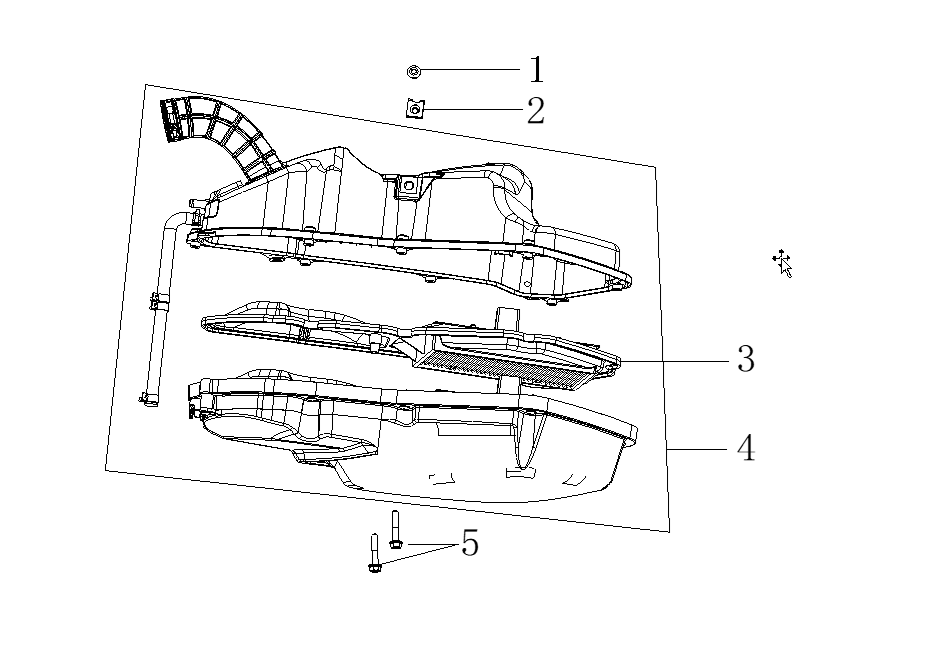 1
2
3
4
5