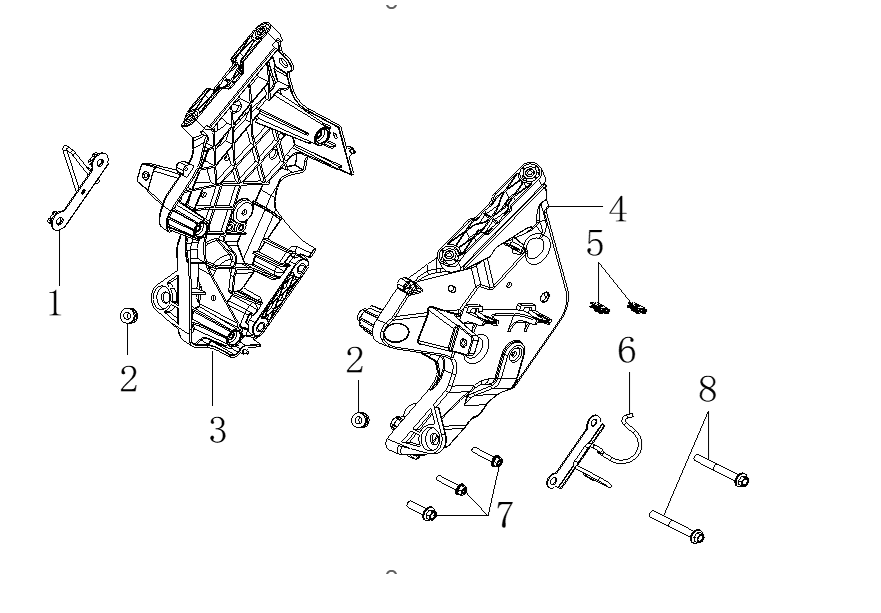 1
2
3
4
5
2
6
8
7