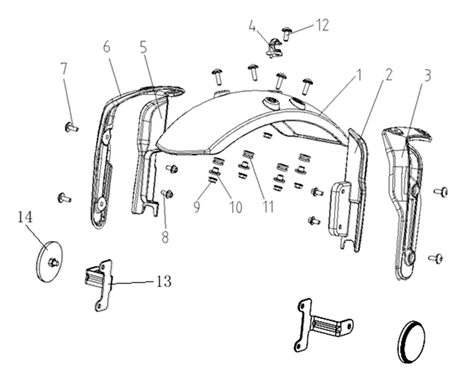 4
12
6
5
7
1
2
3
9
10
11
8
14
13