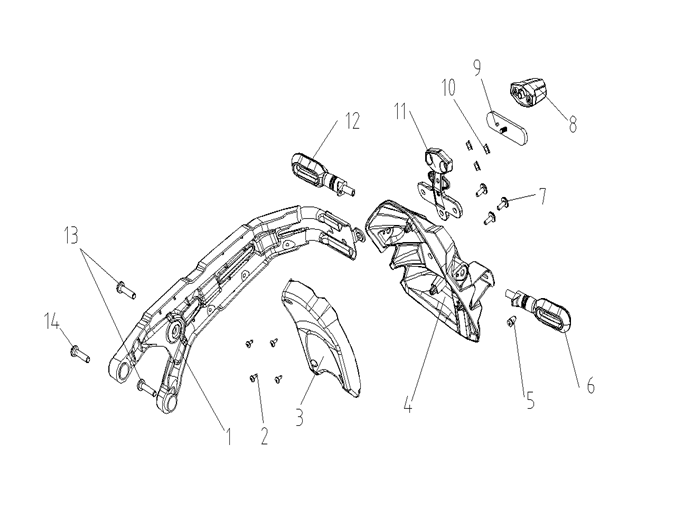 9
10
8
11
12
7
13
14
6
5
4
3
2
1