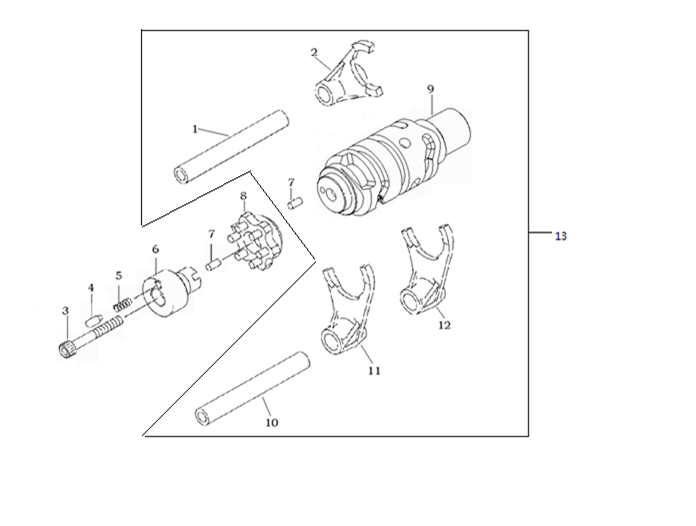 2
9
1
7
8
13
7
6
5
4
3
12
11
10