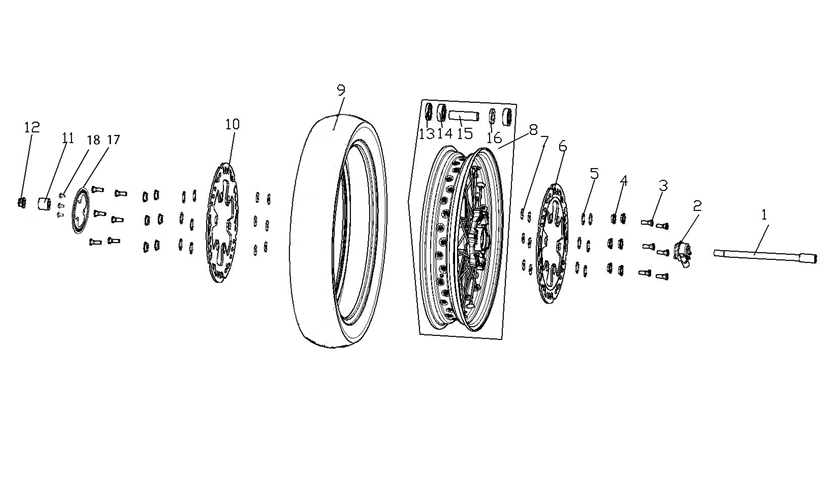 12
11
18
17
10
9
13
14
15
16
8
7
6
5
4
3
2
1