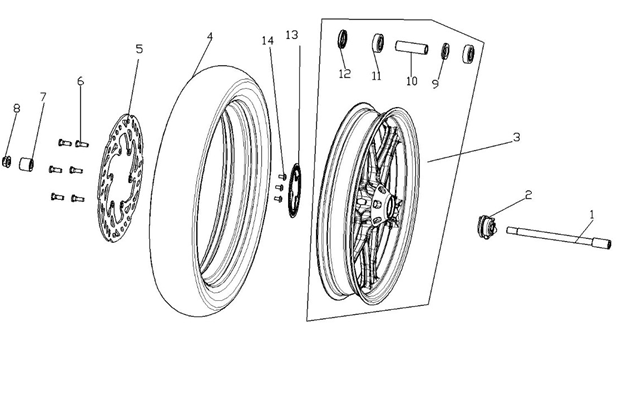 8
7
6
5
4
14
13
12
11
10
9
3
2
1