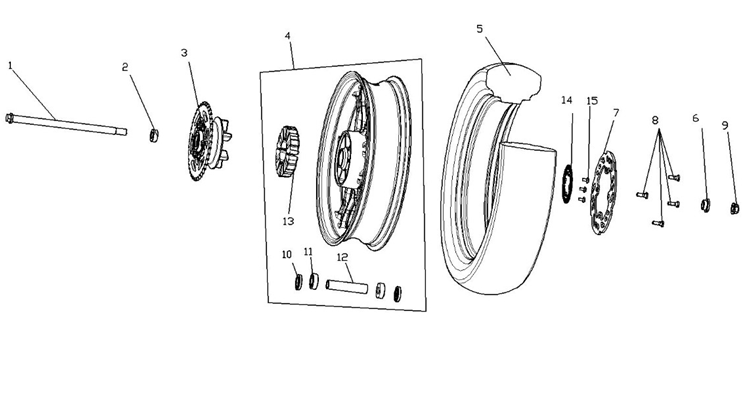 1
2
3
4
5
14
15
7
8
6
9
13
10
11
12