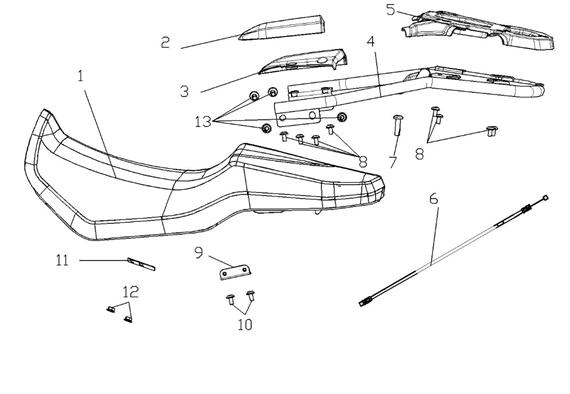 5
2
4
1
3
13
8
7
8
6
11
9
12
10