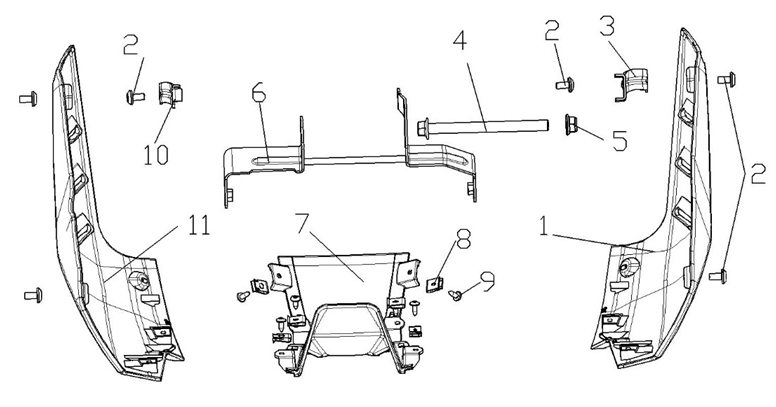 2
10
6
4
2
3
5
2
11
7
8
9
1