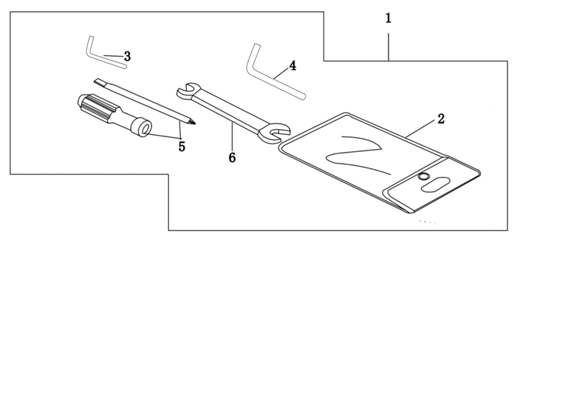 1
3
4
2
5
6