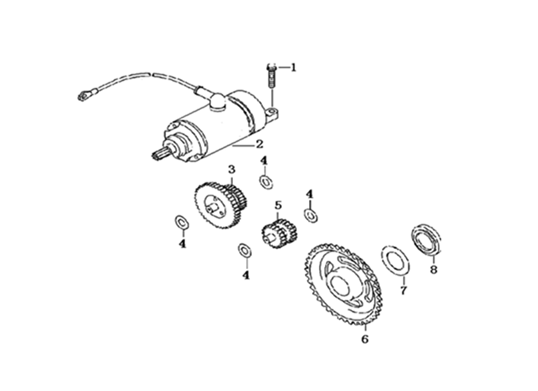 1
2
3
4
4
5
4
4
6
7
8