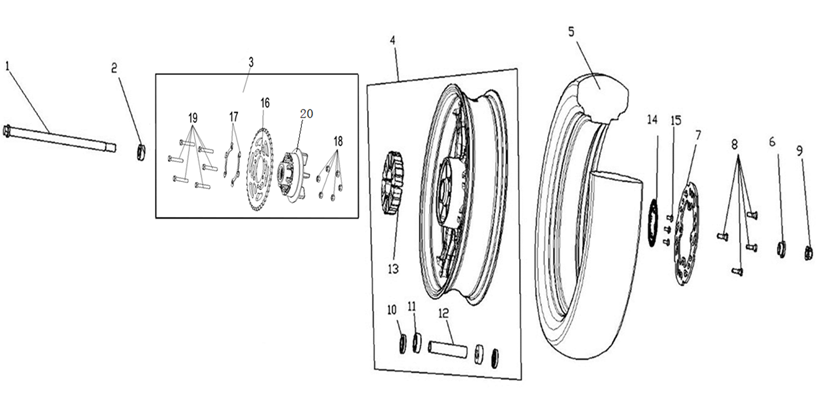 1
2
3
19
17
16
20
18
4
13
10
11
12
5
14
15
7
8
6
9