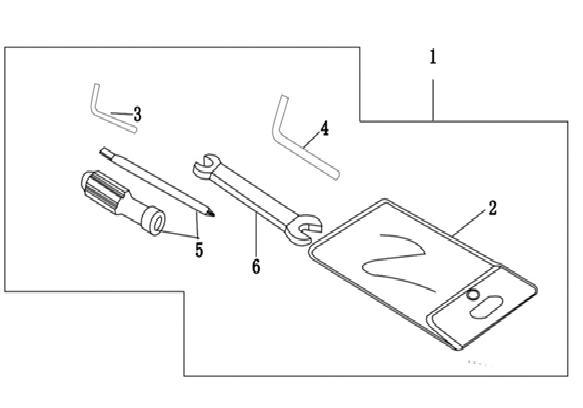 1
3
4
2
5
6