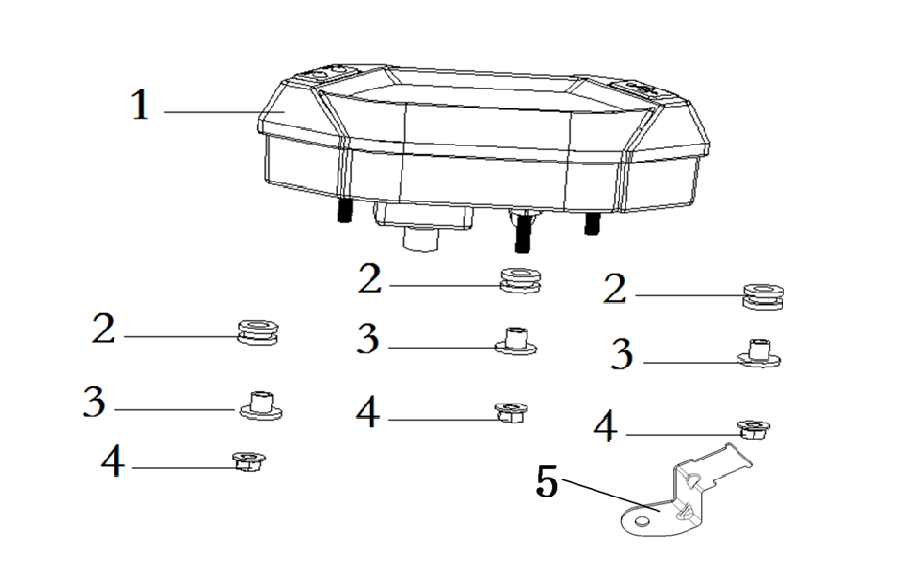 1
2
2
2
3
3
3
4
4
4
5