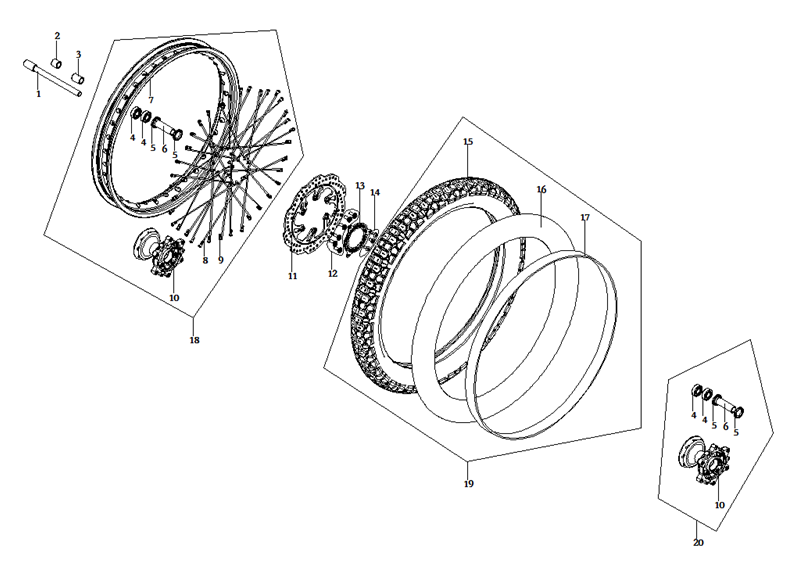 2
3
1
7
4
4
5
6
5
8
9
10
18
11
12
13
14
15
16
17
19
4
4
5
6
5
10
20