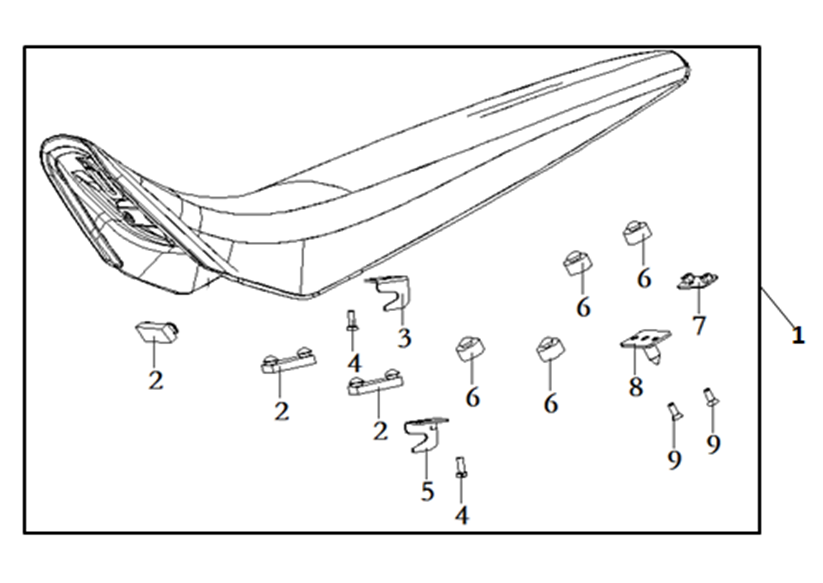 6
6
7
1
3
4
2
2
2
6
6
8
9
9
5
4