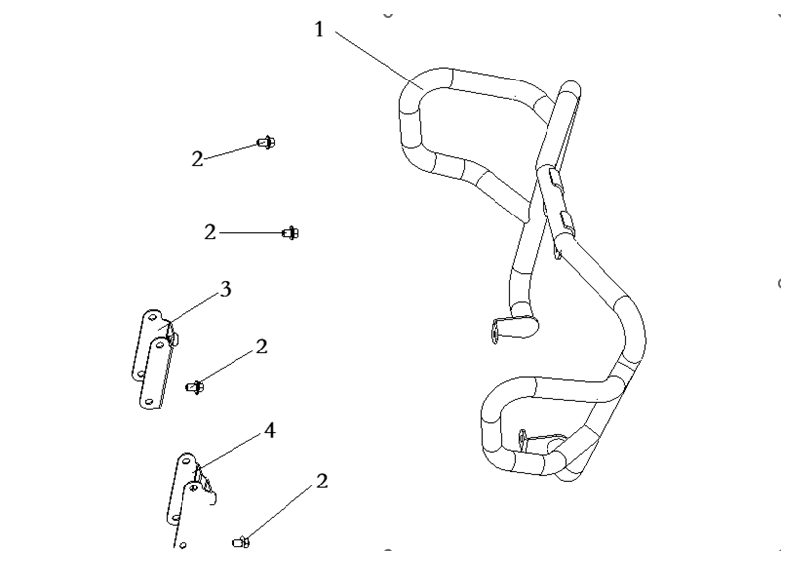 1
2
2
3
2
4
2