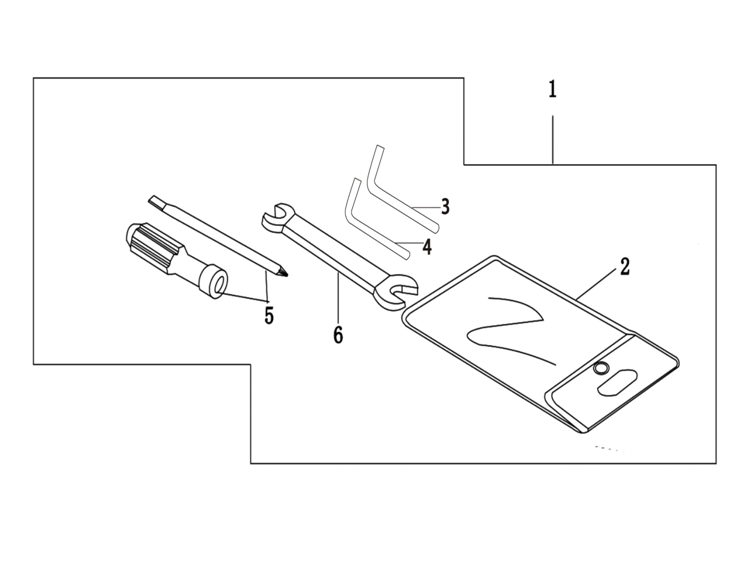 1
3
4
2
5
6