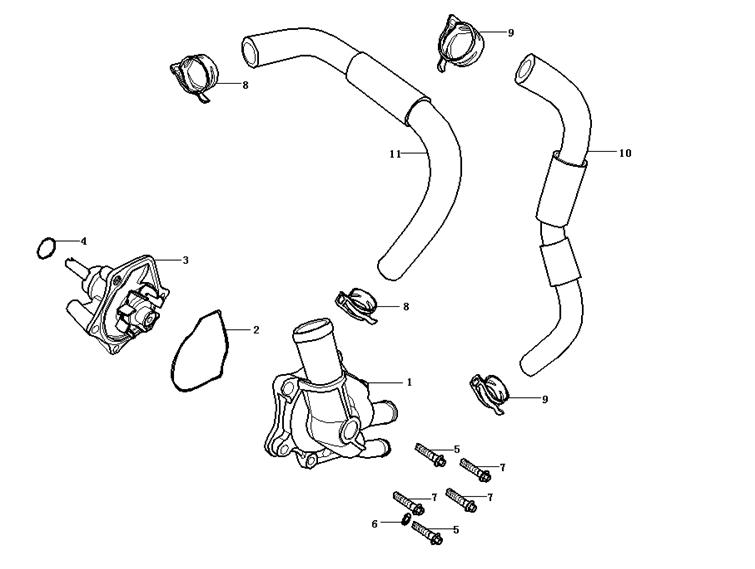 9
8
11
10
4
3
8
2
1
9
5
7
7
7
6
5