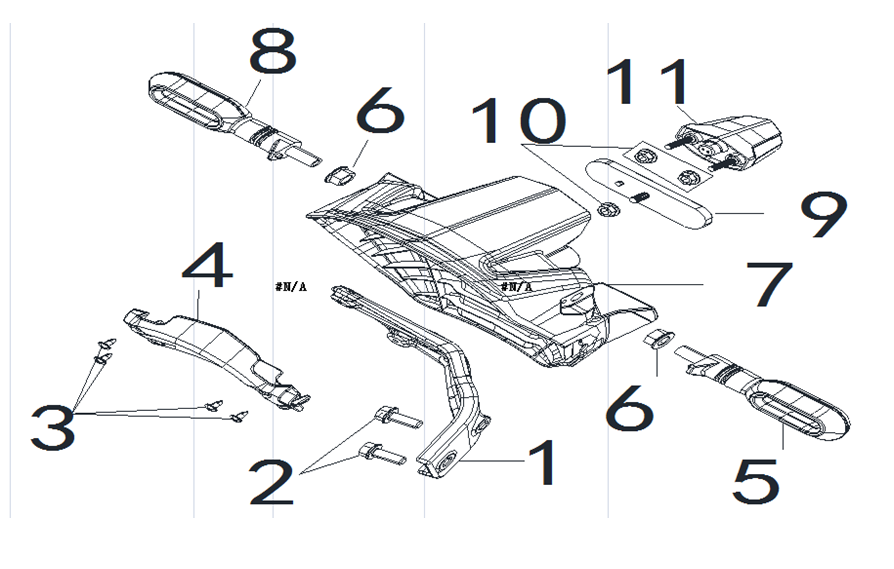 8
6
10
11
9
4
#N/A
#N/A
7
3
6
2
1
5