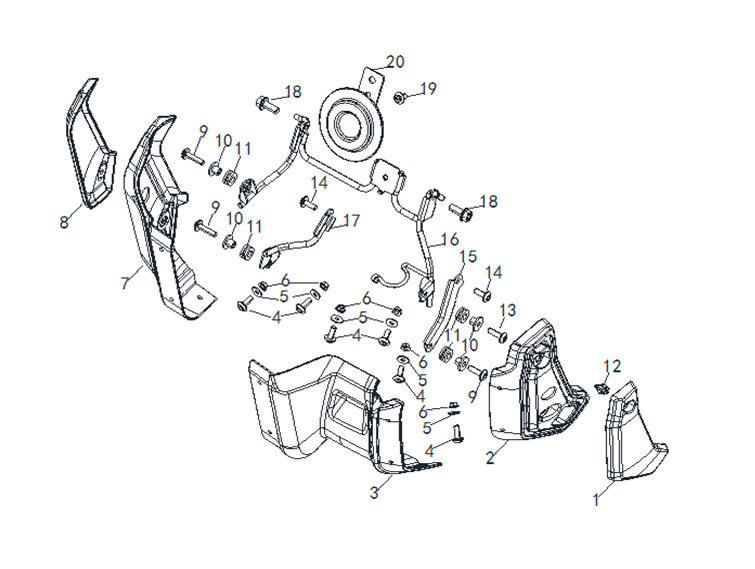 20
18
19
9
10
11
14
18
8
9
10
11
17
16
7
6
5
4
15
14
6
5
4
13
11
10
6
5
4
9
12
6
5
4
2
3
1