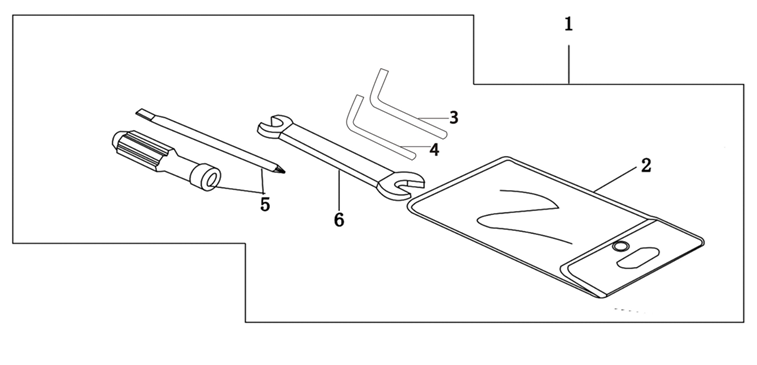 1
3
4
2
5
6