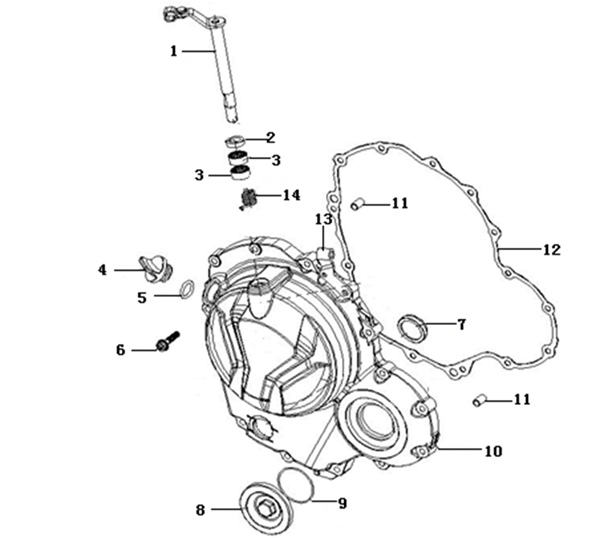 1
2
3
3
14
11
13
12
4
5
7
6
11
10
9
8