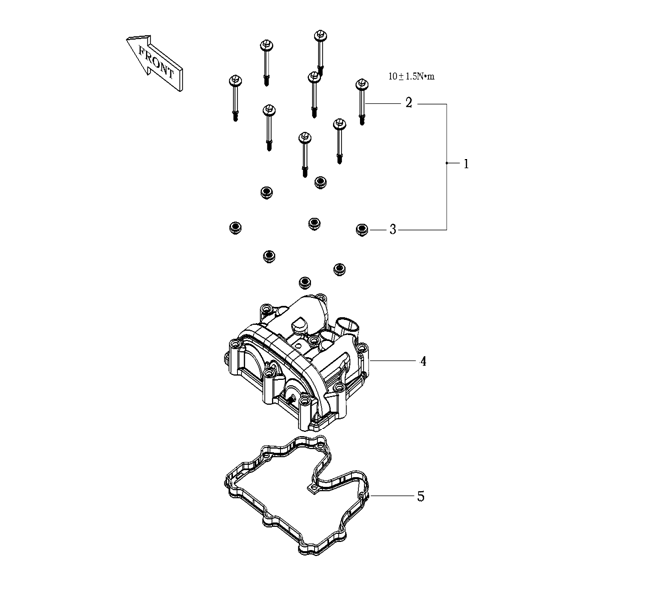 FRONT

$10 \pm 1.5$N•m

2

1

3

4

5