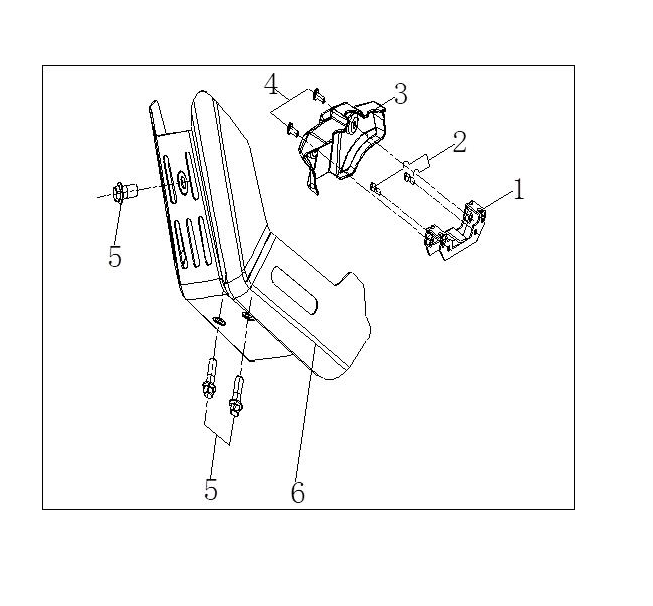 4
3
2
1
5
5
6