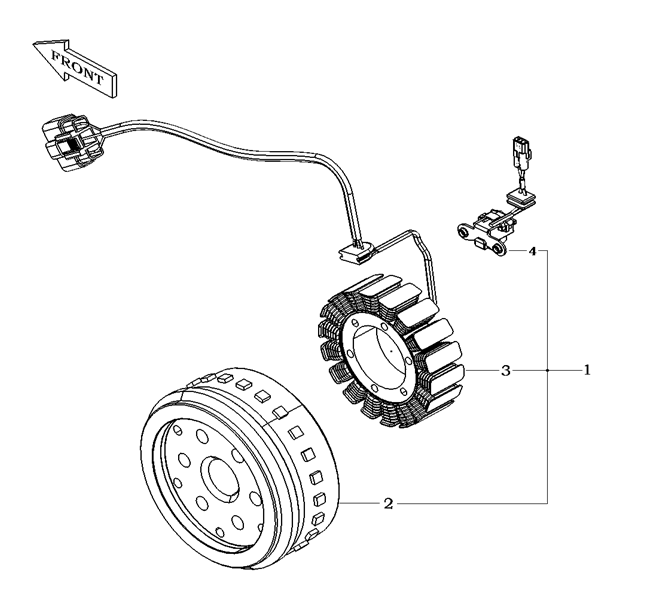 FRONT

4

3

1

2