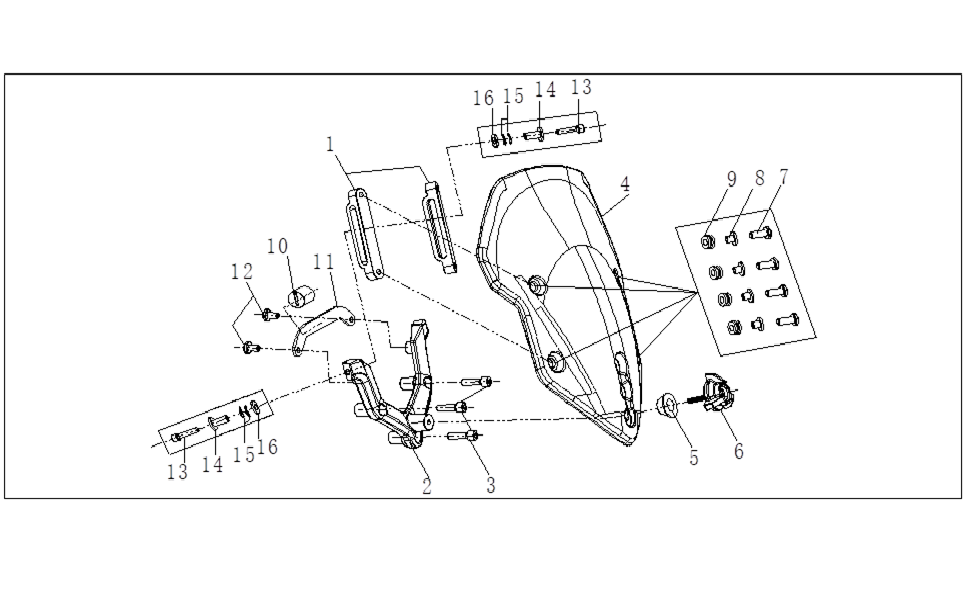 16 15 14 13
1
4
9 8 7
10
12
11
13 14 15 16
2
3
5
6