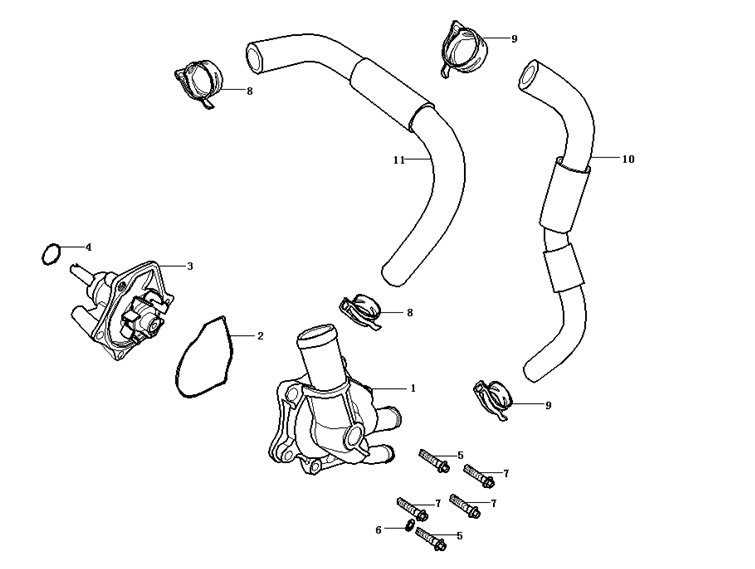 9
8
11
10
4
3
8
2
1
9
5
7
7
7
6
5