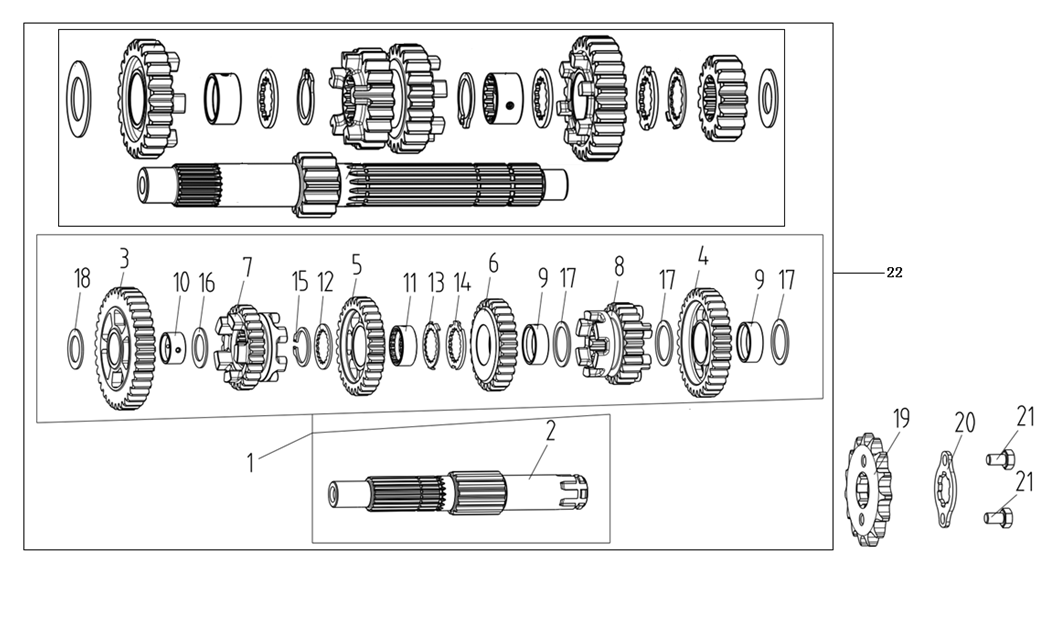 18
3
10
16
7
15
12
5
11
13
14
6
9
17
8
17
4
9
17
22
1
2
19
20
21
21