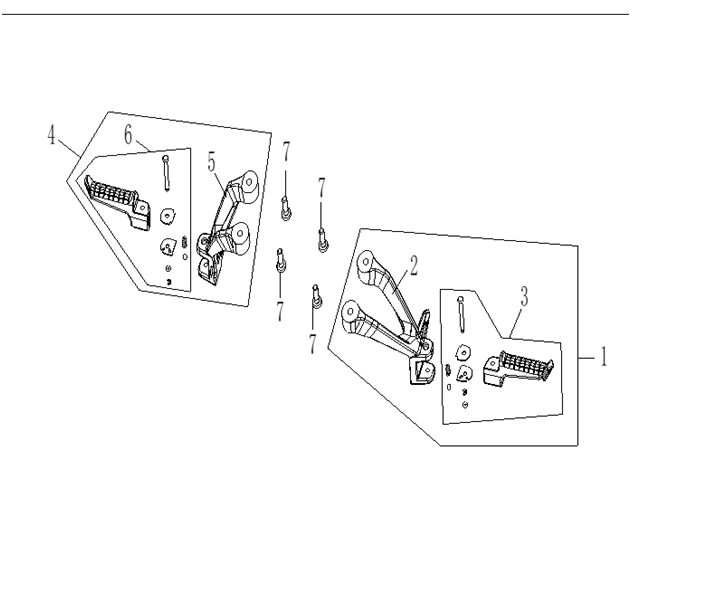 4
6
5
7
7
7
7
2
3
1