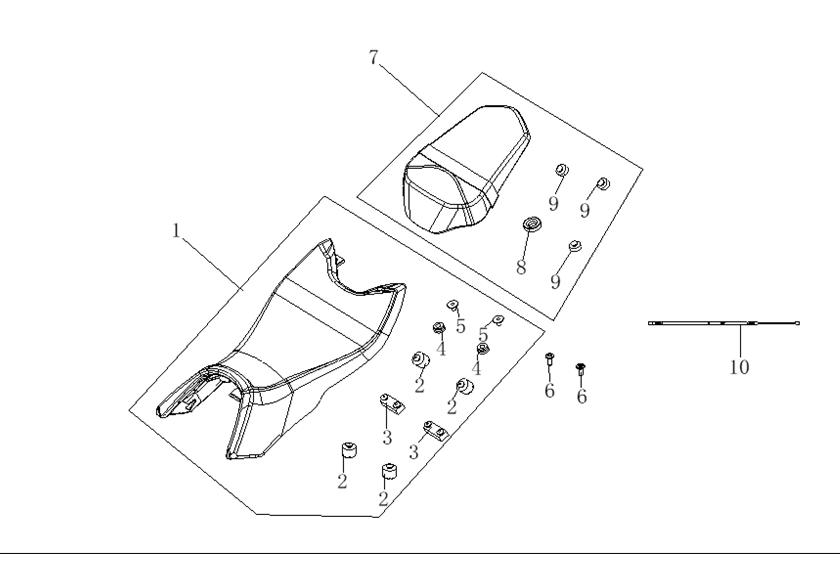 7
9
9
8
9
1
5
5
4
4
2
2
6
6
10
3
3
2
2