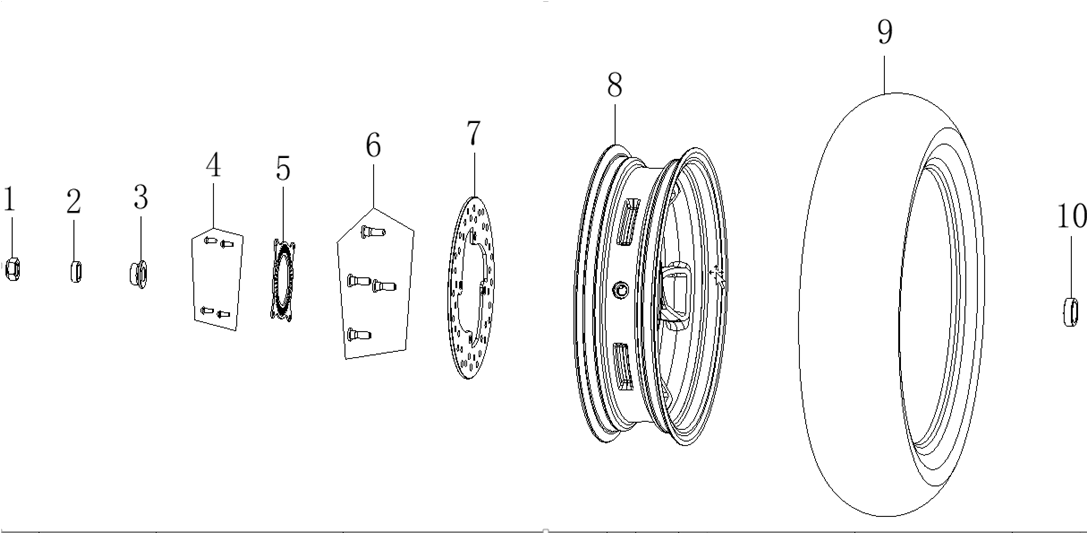 1
2
3
4
5
6
7
8
9
10