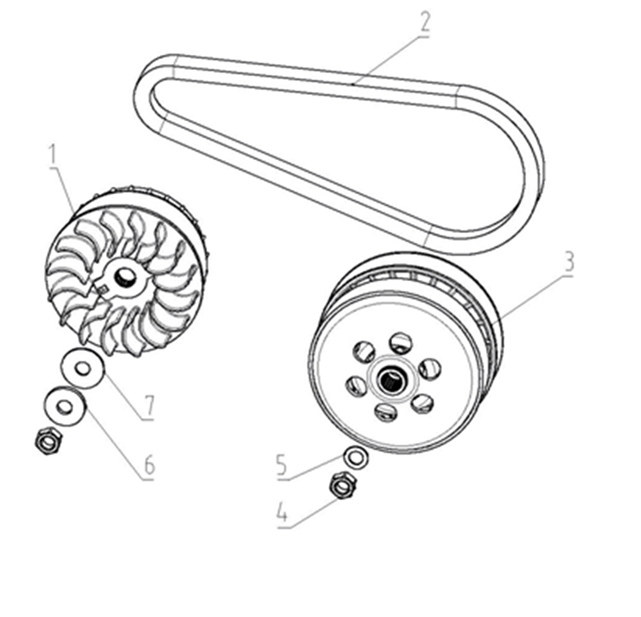 2
1
3
7
6
5
4