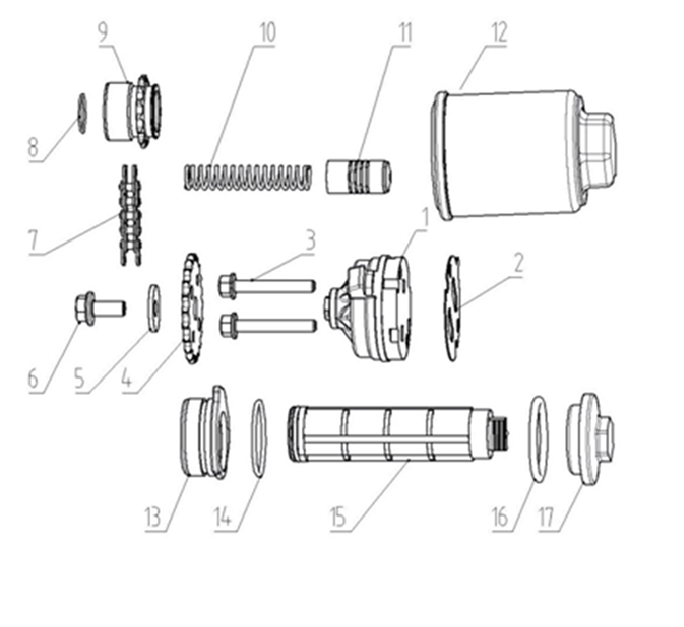 9
10
11
12
8
7
3
1
2
6
5
4
13
14
15
16
17