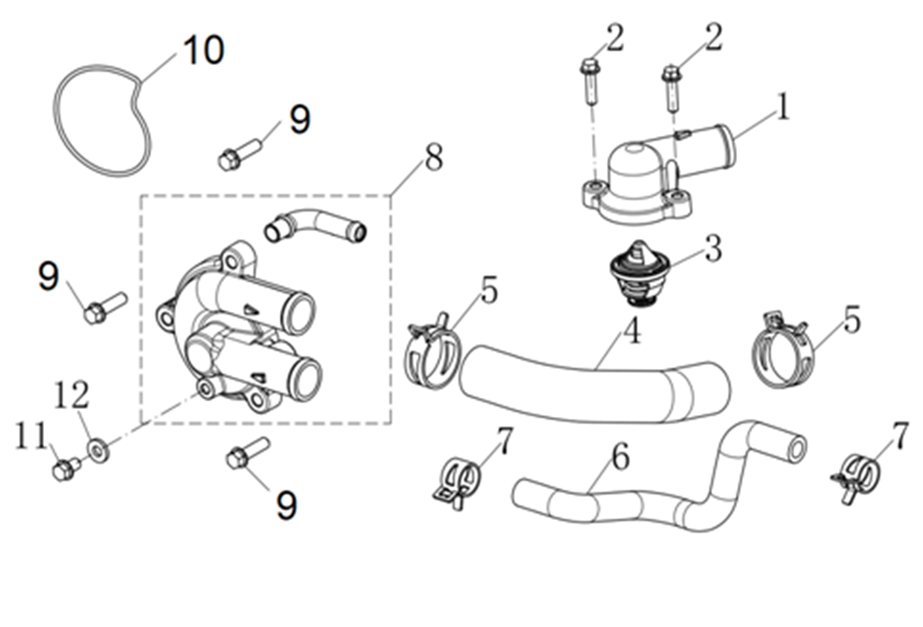 10
9
8
2
2
1
3
9
5
4
5
12
11
7
6
7
9