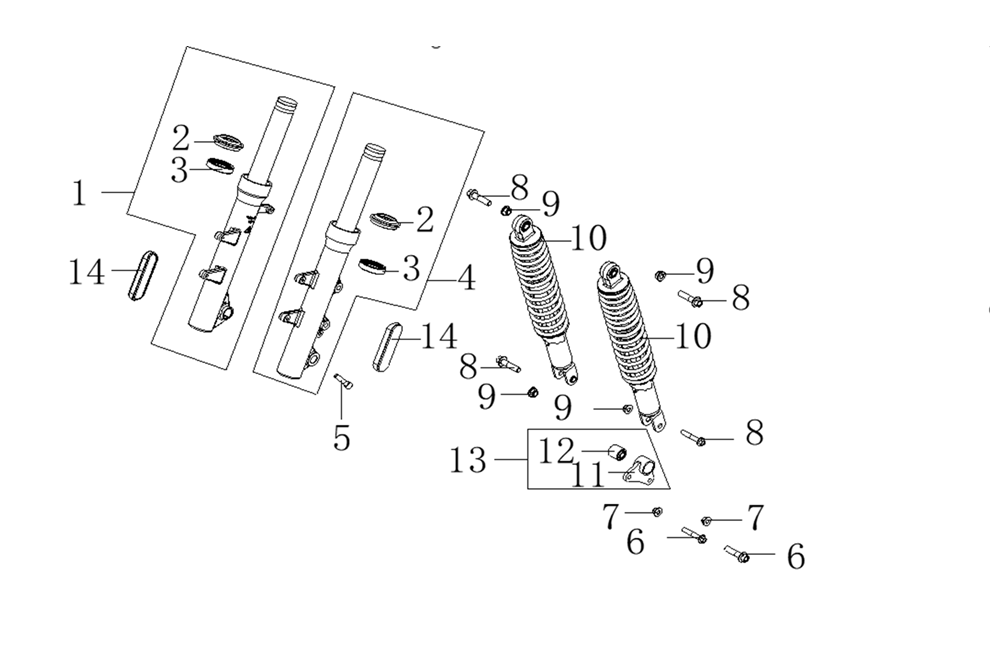 2
3
1
14
2
3
4
14
5
8
9
10
9
8
10
8
9
9
8
13
12
11
7
7
6
6