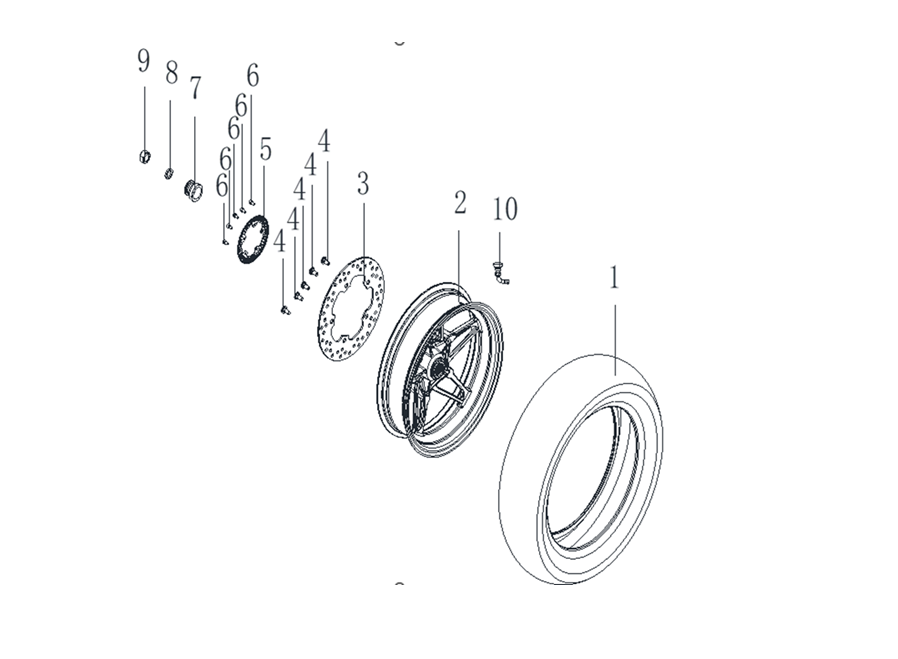 9
8
7
6
6
6
6
6
5
4
4
4
4
4
3
2
10
1