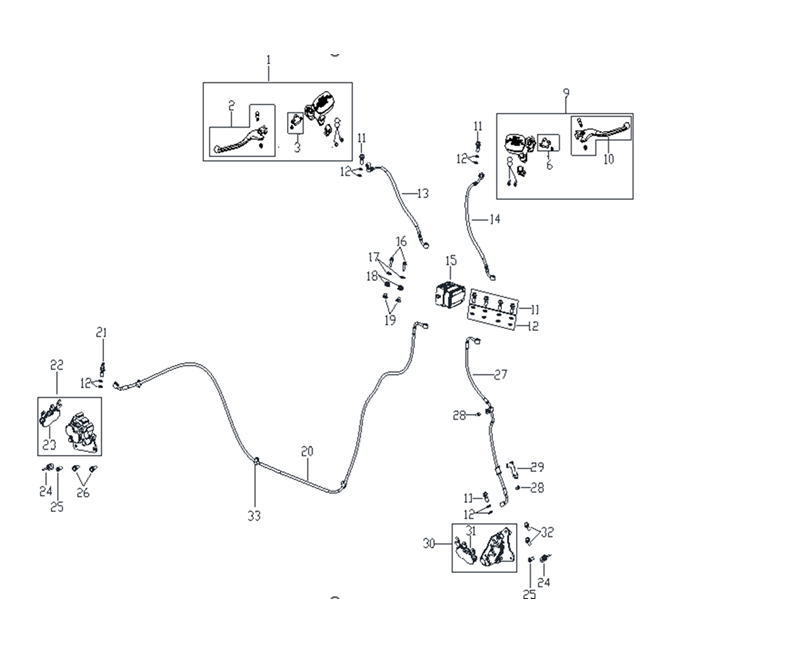 1
2
3
11
12
13
9
11
12
6
10
14
16
17
18
19
15
11
12
21
22
12
23
24
25
26
20
33
27
28
29
28
11
12
30
31
32
25
24