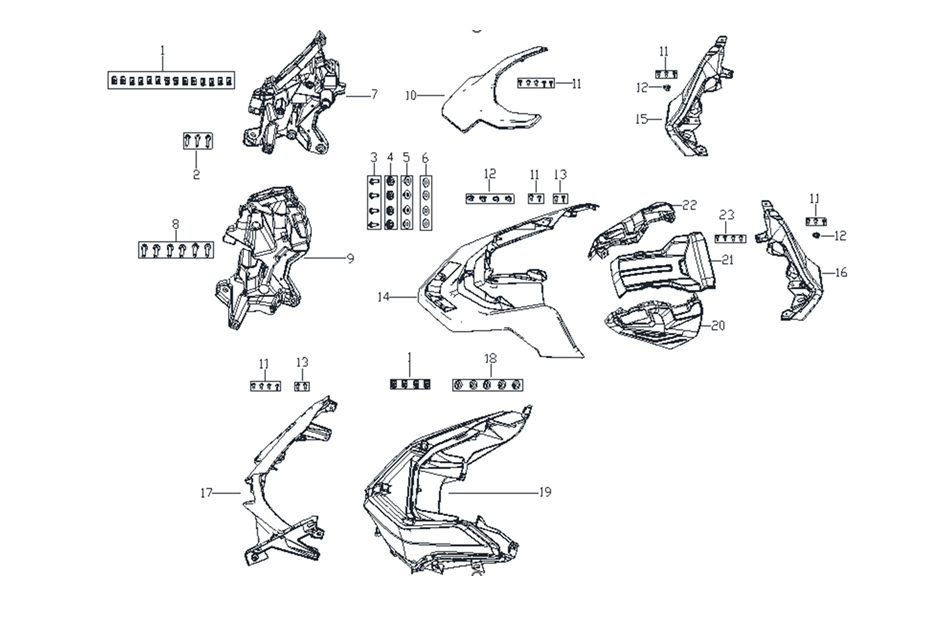 1
7
10
11
11
12
15
2
3
4
5
6
12
11
13
22
23
11
12
8
9
21
16
14
20
11
13
1
18
17
19