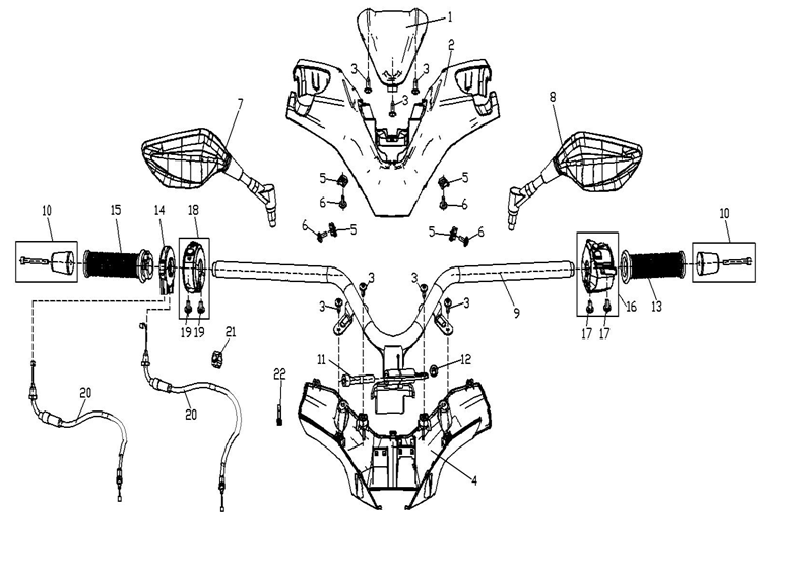 1
2
3
3
3
7
8
5
5
6
6
6
5
5
6
10
15
14
18
10
3
3
3
3
9
16
13
19
19
17
17
21
11
12
22
20
20
4