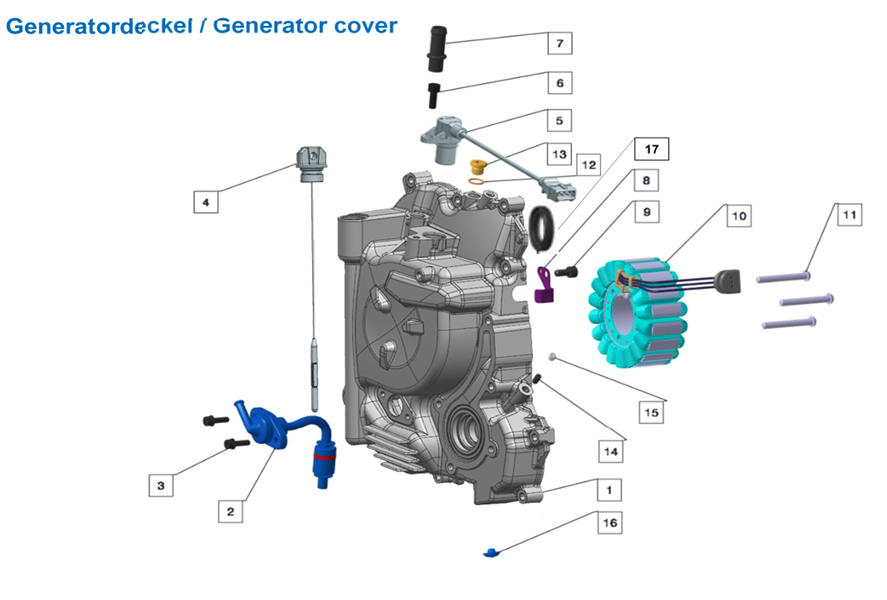 Generatordeckel / Generator cover

7

6

5

13

12

17

8

9

10

11

4

15

14

3

2

1

16